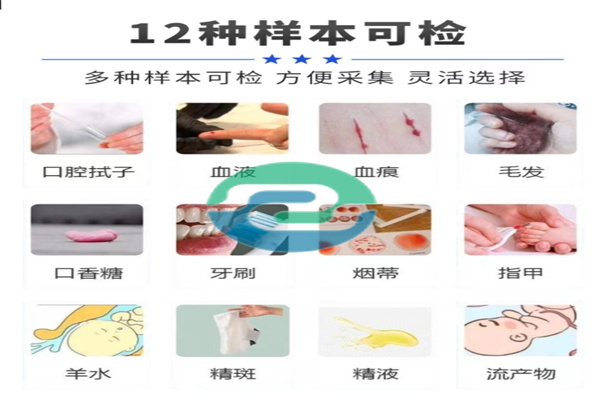 12种样本可检

多种样本可检 方便采集 灵活选择

口腔拭子

血液

血痕

毛发

口香糖

牙刷

烟蒂

指甲

羊水

精斑

精液

流产物